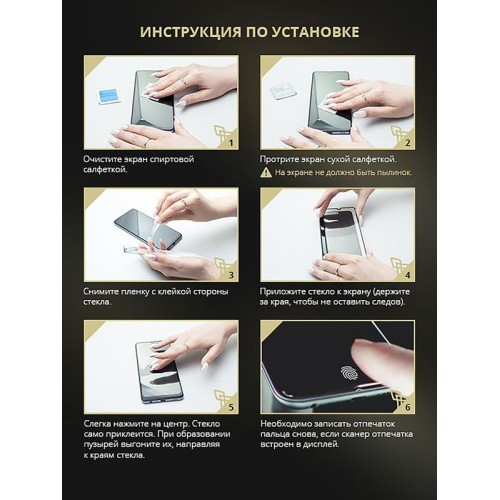 ИНСТРУКЦИЯ ПО УСТАНОВКЕ

1

Очистите экран спиртовой салфеткой.

2

Протрите экран сухой салфеткой.

На экране не должно быть пылинок.

3

Снимите пленку с клейкой стороны стекла.

4

Приложите стекло к экрану (держите за края, чтобы не оставить следов).

5

Слегка нажмите на центр. Стекло само приклеится. При образовании пузырей выгоните их, направляя к краям стекла.

6

Необходимо записать отпечаток пальца снова, если сканер отпечатка встроен в дисплей.